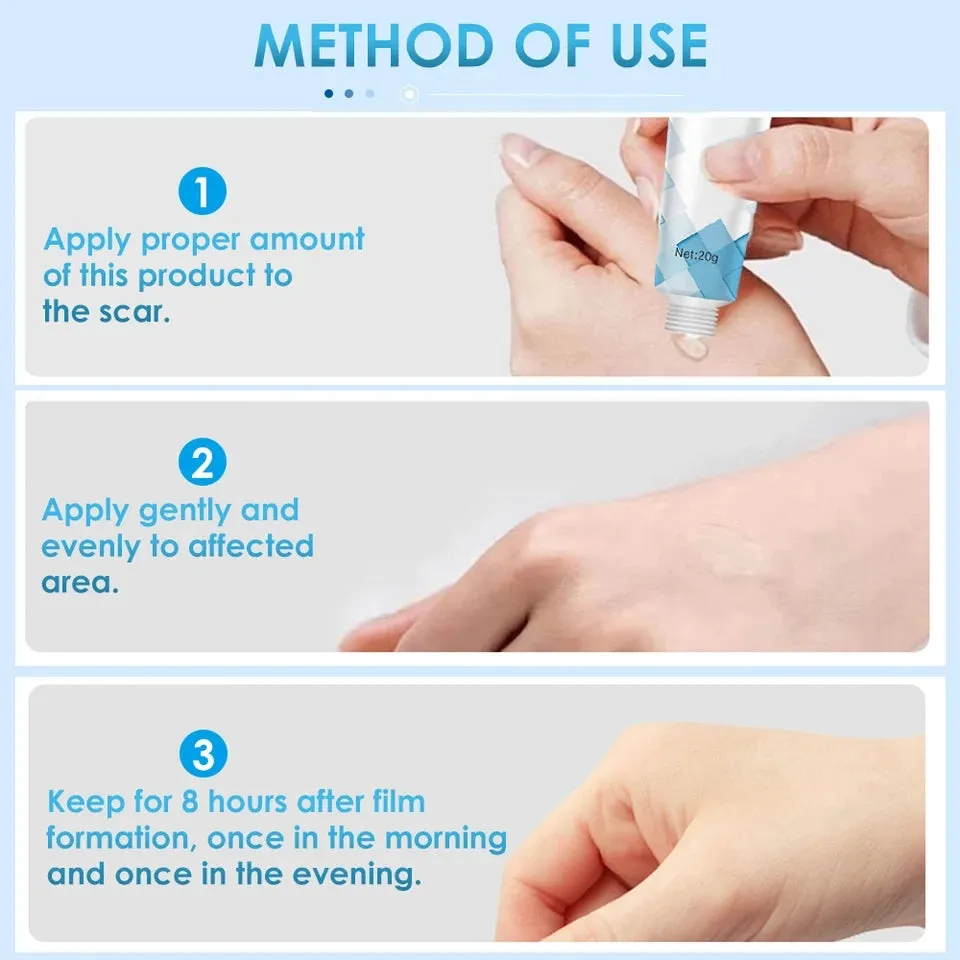 METHOD OF USE

1
Apply proper amount of this product to the scar.

Net:20g

2
Apply gently and evenly to affected area.

3
Keep for 8 hours after film formation, once in the morning and once in the evening.